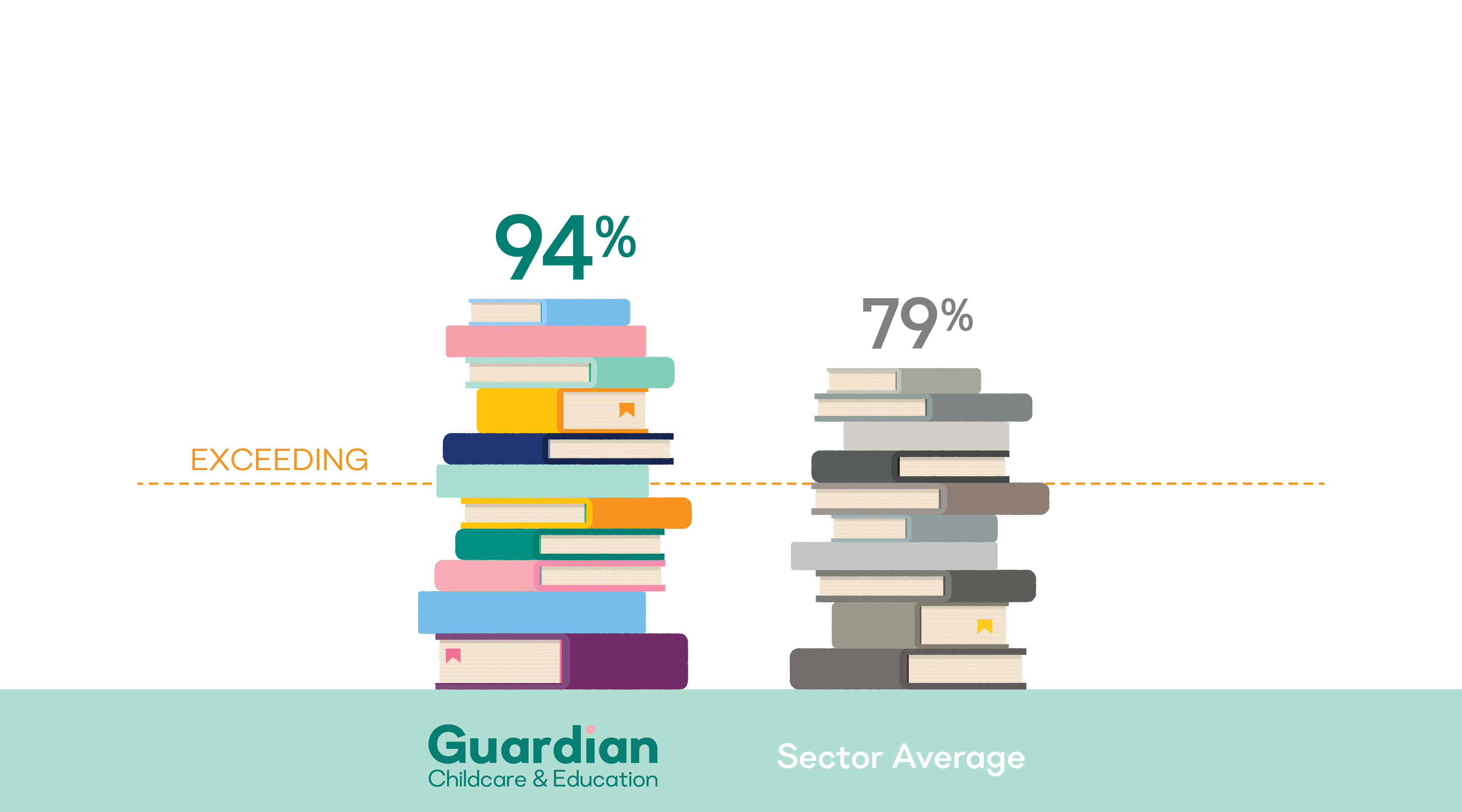 94%

79%

EXCEEDING

Guardian
Childcare & Education

Sector Average